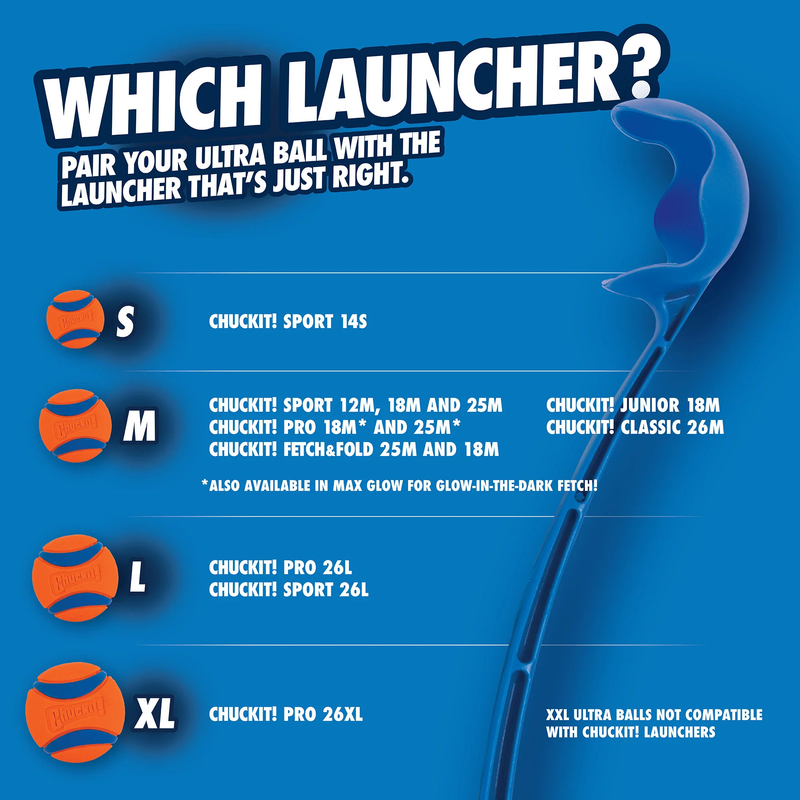 WHICH LAUNCHER?
PAIR YOUR ULTRA BALL WITH THE LAUNCHER THAT'S JUST RIGHT.

Chuckit! S
CHUCKIT! SPORT 14S

Chuckit! M
CHUCKIT! SPORT 12M, 18M AND 25M
CHUCKIT! PRO 18M* AND 25M*
CHUCKIT! FETCH&FOLD 25M AND 18M

CHUCKIT! JUNIOR 18M
CHUCKIT! CLASSIC 26M

*ALSO AVAILABLE IN MAX GLOW FOR GLOW-IN-THE-DARK FETCH!

Chuckit! L
CHUCKIT! PRO 26L
CHUCKIT! SPORT 26L

Chuckit! XL
CHUCKIT! PRO 26XL

XXL ULTRA BALLS NOT COMPATIBLE WITH CHUCKIT! LAUNCHERS