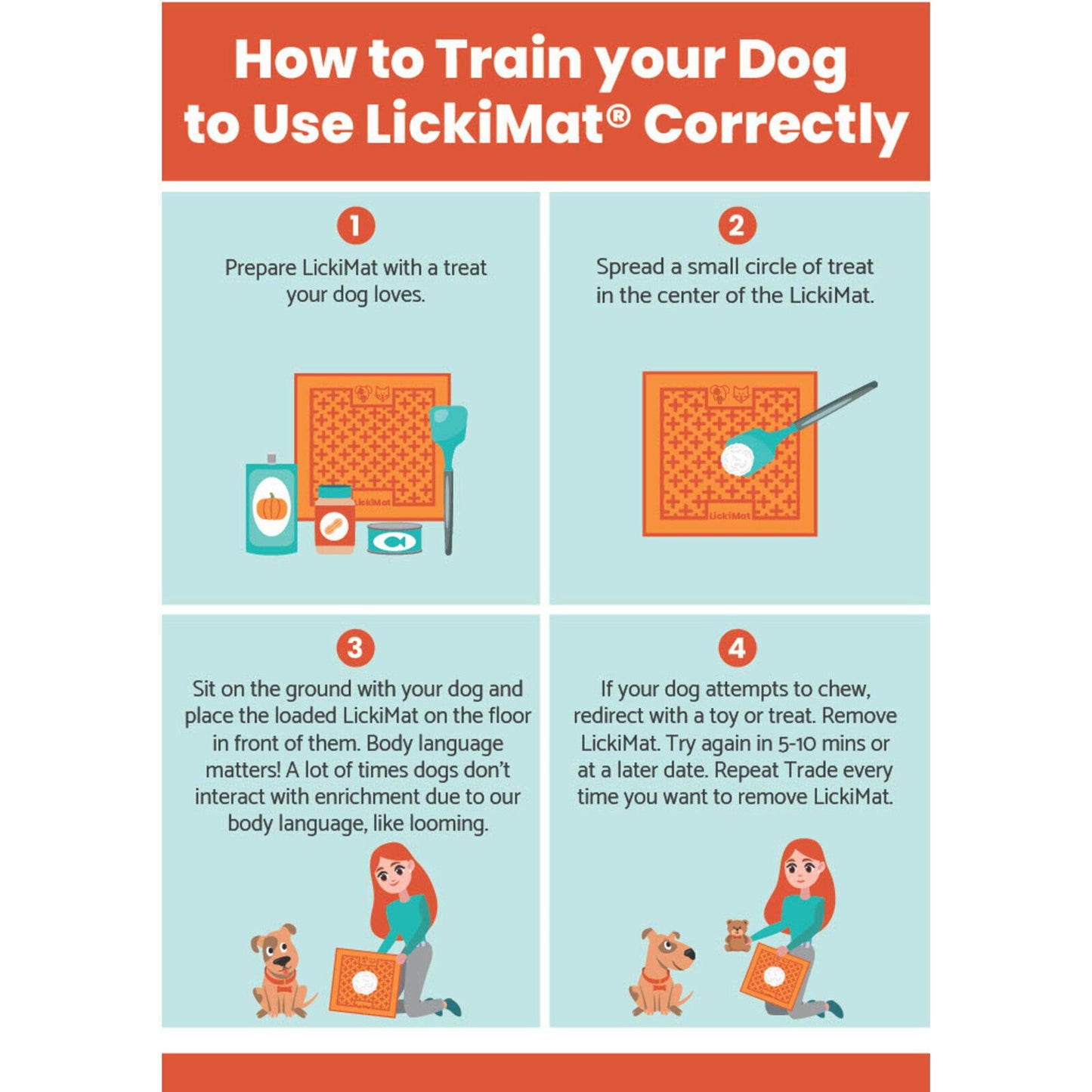 How to Train your Dog to Use LickiMat® Correctly

1

Prepare LickiMat with a treat your dog loves.

LickiMat

2

Spread a small circle of treat in the center of the LickiMat.

LickiMat

3

Sit on the ground with your dog and place the loaded LickiMat on the floor in front of them. Body language matters! A lot of times dogs don't interact with enrichment due to our body language, like looming.

4

If your dog attempts to chew, redirect with a toy or treat. Remove LickiMat. Try again in 5-10 mins or at a later date. Repeat Trade every time you want to remove LickiMat.