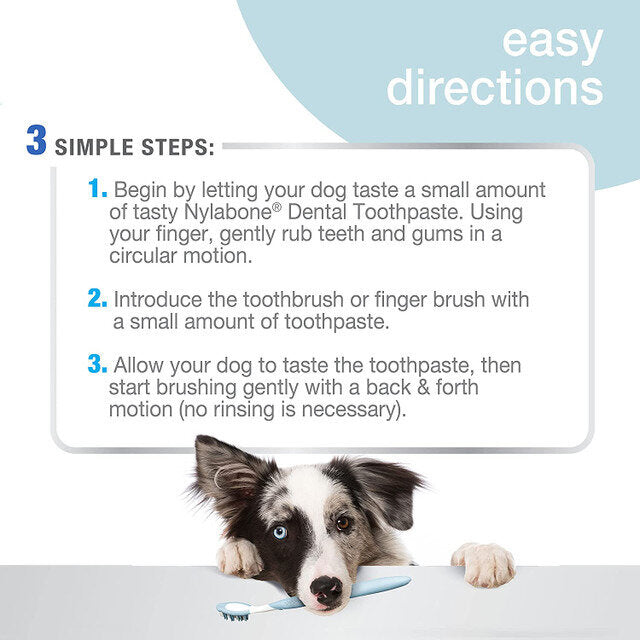 easy directions

3 SIMPLE STEPS:

1. Begin by letting your dog taste a small amount of tasty Nylabone® Dental Toothpaste. Using your finger, gently rub teeth and gums in a circular motion.

2. Introduce the toothbrush or finger brush with a small amount of toothpaste.

3. Allow your dog to taste the toothpaste, then start brushing gently with a back & forth motion (no rinsing is necessary).